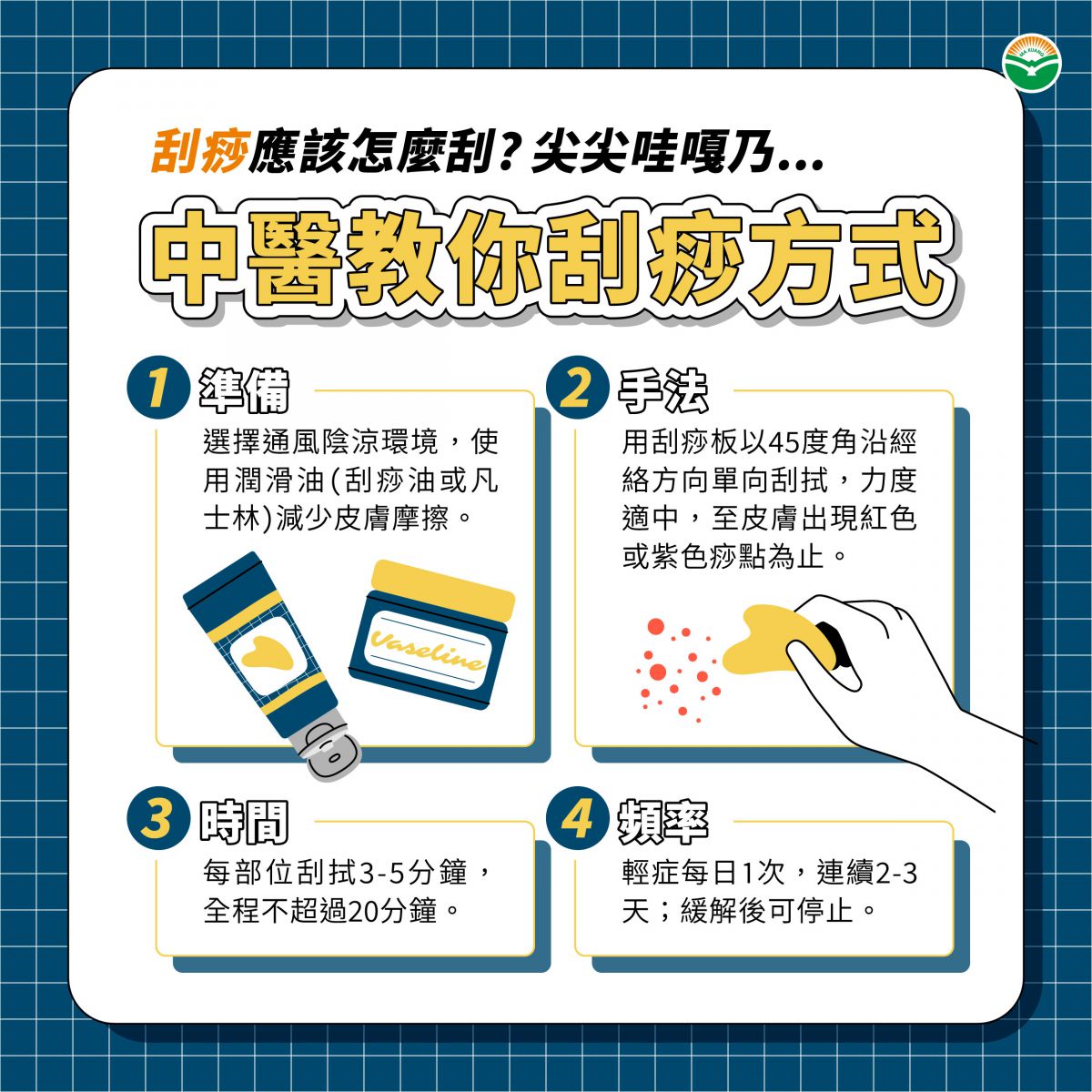 MA KUANG

刮痧應該怎麼刮？尖尖哇嘎乃...

中醫教你刮痧方式

1 準備

選擇通風陰涼環境，使用潤滑油(刮痧油或凡士林)減少皮膚摩擦。

Vaseline

2 手法

用刮痧板以45度角沿經絡方向單向刮拭，力度適中，至皮膚出現紅色或紫色痧點為止。

3 時間

每部位刮拭3-5分鐘，全程不超過20分鐘。

4 頻率

輕症每日1次，連續2-3天；緩解後可停止。