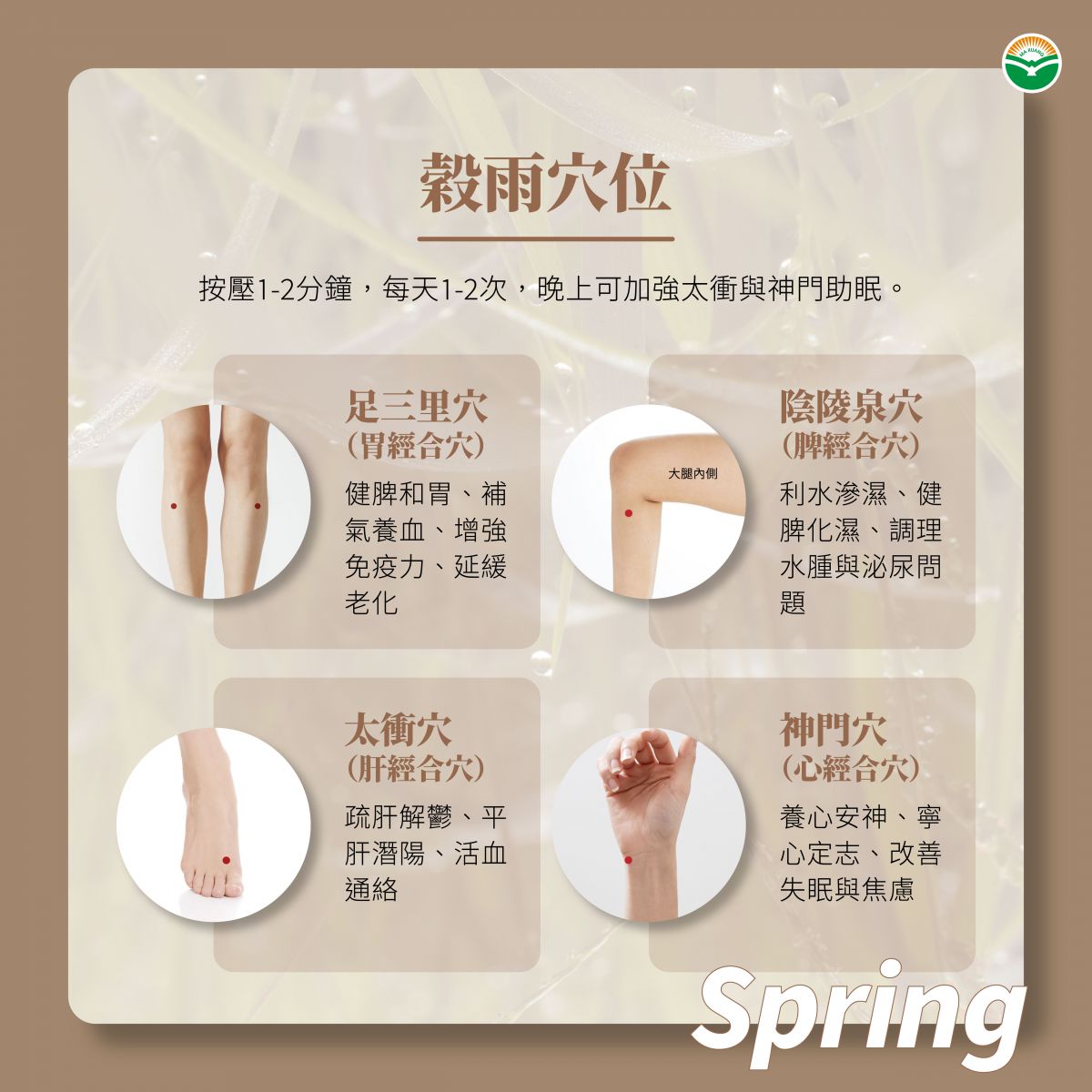 MA KUANG

穀雨穴位

按壓1-2分鐘，每天1-2次，晚上可加強太衝與神門助眠。

足三里穴
（胃經合穴）

健脾和胃、補氣養血、增強免疫力、延緩老化

大腿內側

陰陵泉穴
（脾經合穴）

利水滲濕、健脾化濕、調理水腫與泌尿問題

太衝穴
（肝經合穴）

疏肝解鬱、平肝潛陽、活血通絡

神門穴
（心經合穴）

養心安神、寧心定志、改善失眠與焦慮

Spring