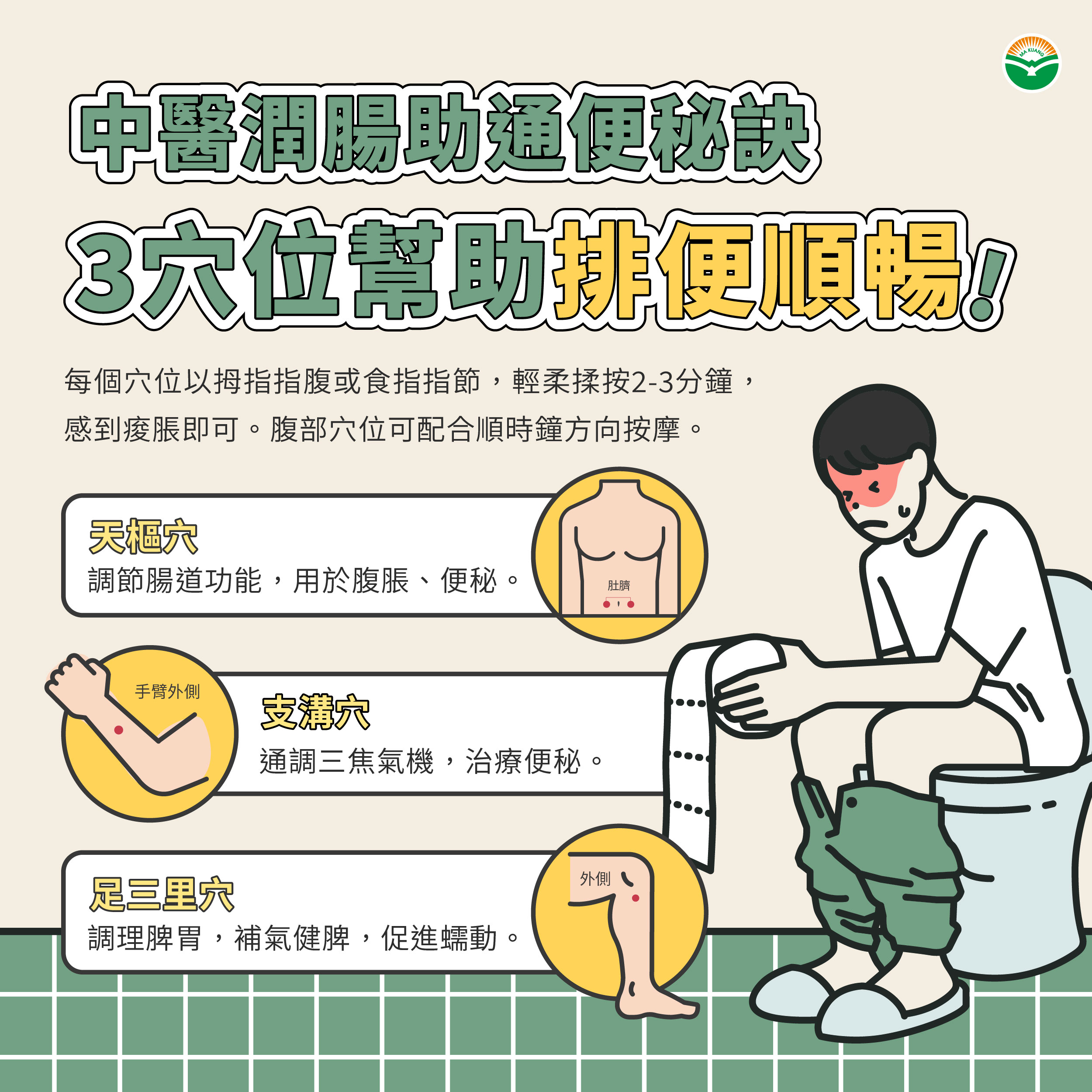 MA KUANG

中醫潤腸助通便秘訣

3穴位幫助排便順暢!

每個穴位以拇指指腹或食指指節，輕柔揉按2-3分鐘，感到痠脹即可。腹部穴位可配合順時鐘方向按摩。

天樞穴

調節腸道功能，用於腹脹、便秘。

肚臍

手臂外側

支溝穴

通調三焦氣機，治療便秘。

足三里穴

調理脾胃，補氣健脾，促進蠕動。

外側